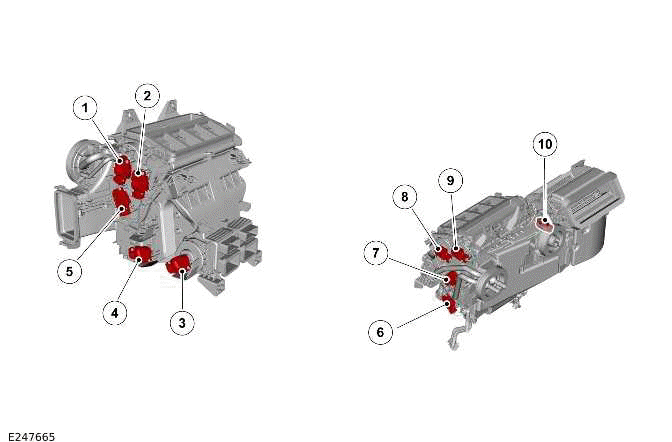 1
2
5
4
3
10
9
8
7
6
E247665